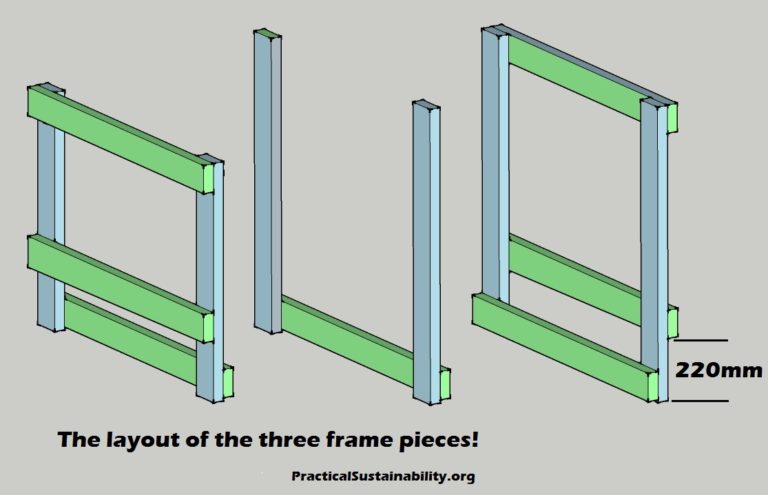 220mm

The layout of the three frame pieces!

PracticalSustainability.org